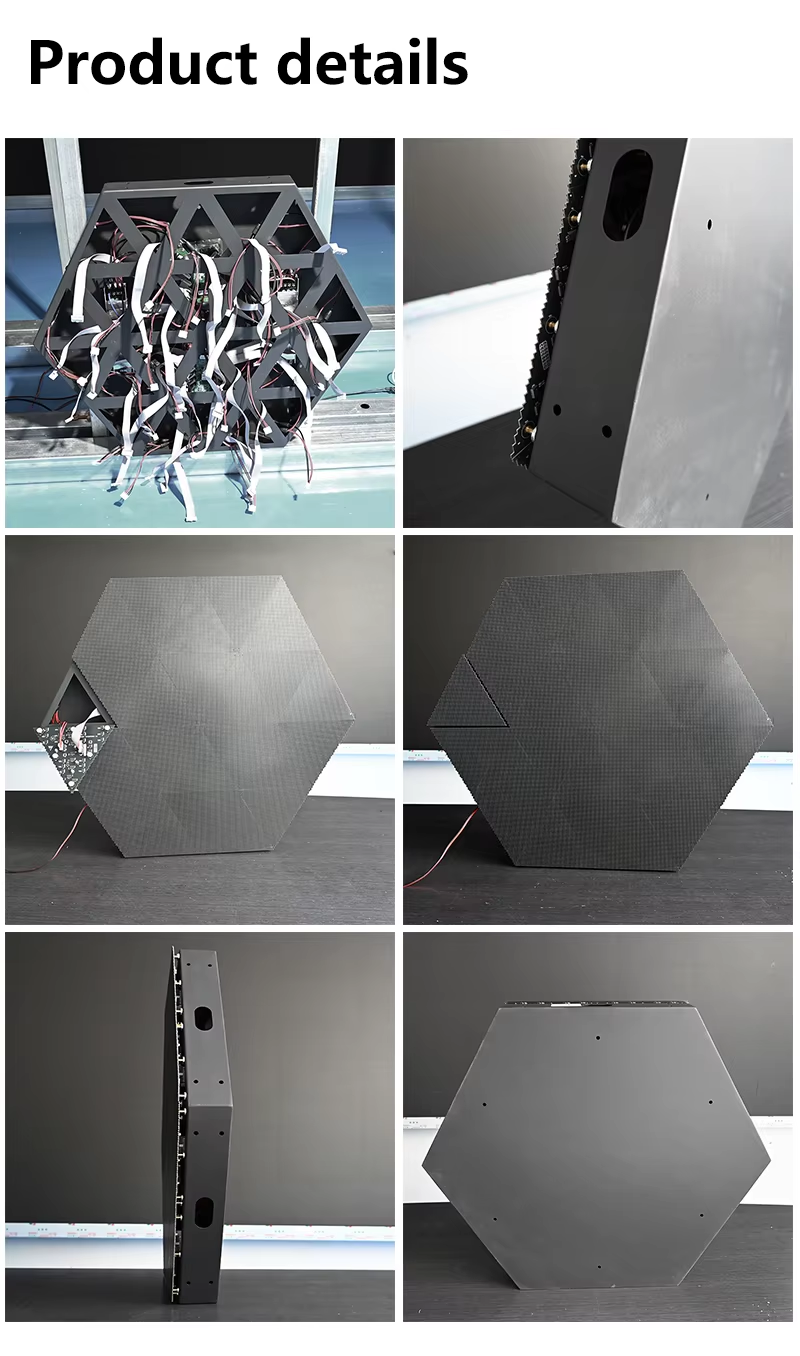 Product details