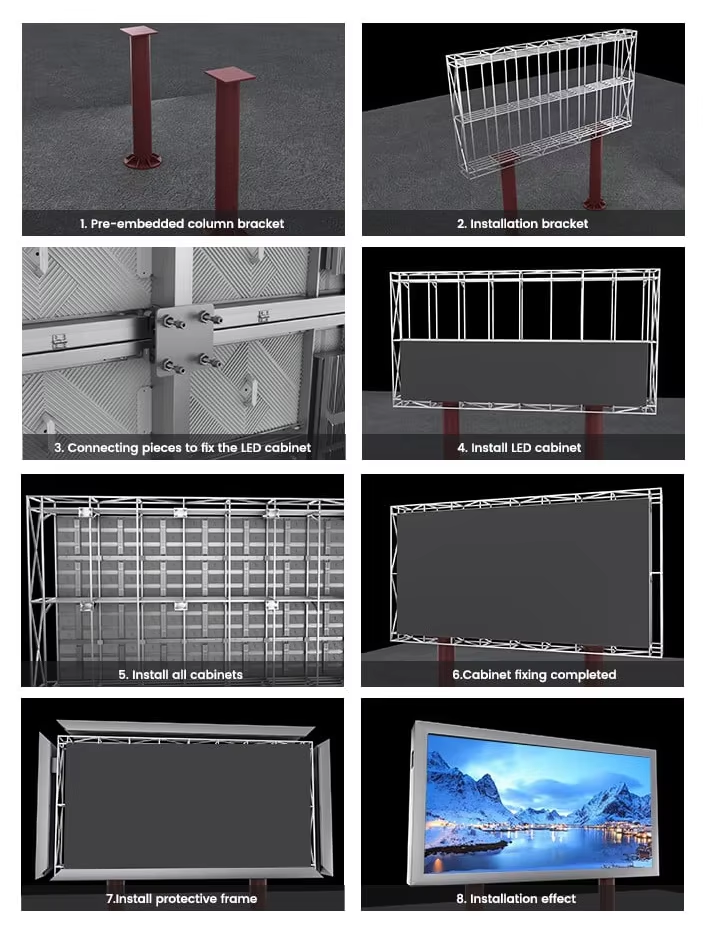 1. Pre-embedded column bracket

2. Installation bracket

3. Connecting pieces to fix the LED cabinet

4. Install LED cabinet

5. Install all cabinets

6.Cabinet fixing completed

7.Install protective frame

8. Installation effect