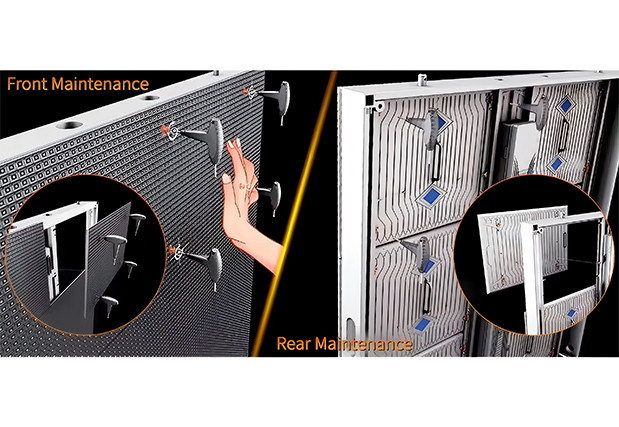 Front Maintenance

Rear Maintenance